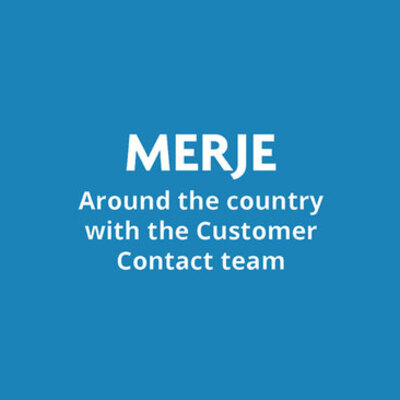 MERJE

Around the country with the Customer Contact team